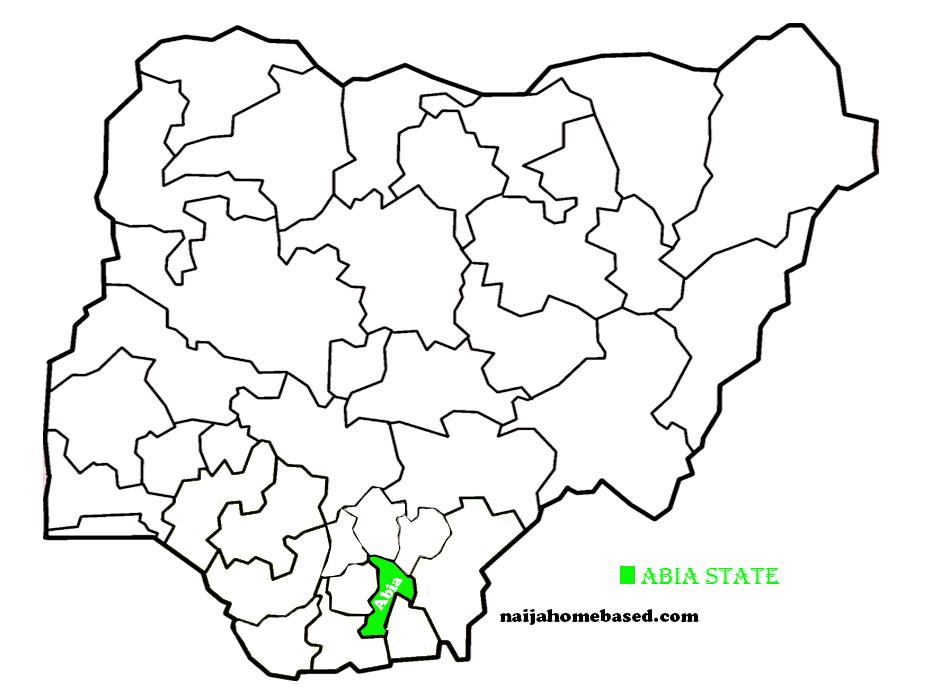 Abia

ABIA STATE

naijahomebased.com